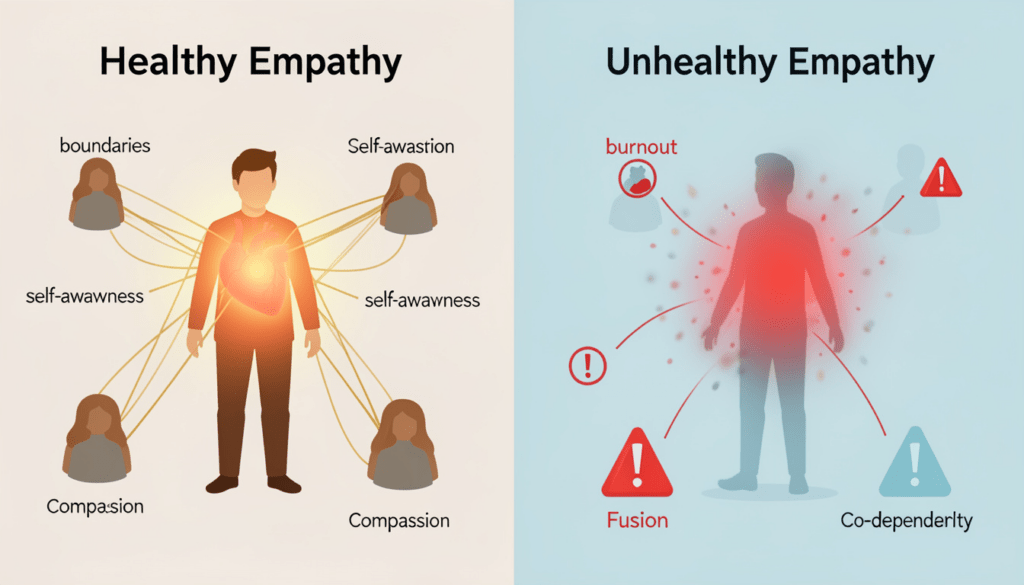 Healthy Empathy

boundaries

Self-awastion

self-awawness

self-awawness

Compasion

Compassion

Unhealthy Empathy

burnout

Fusion

Co-dependerlty